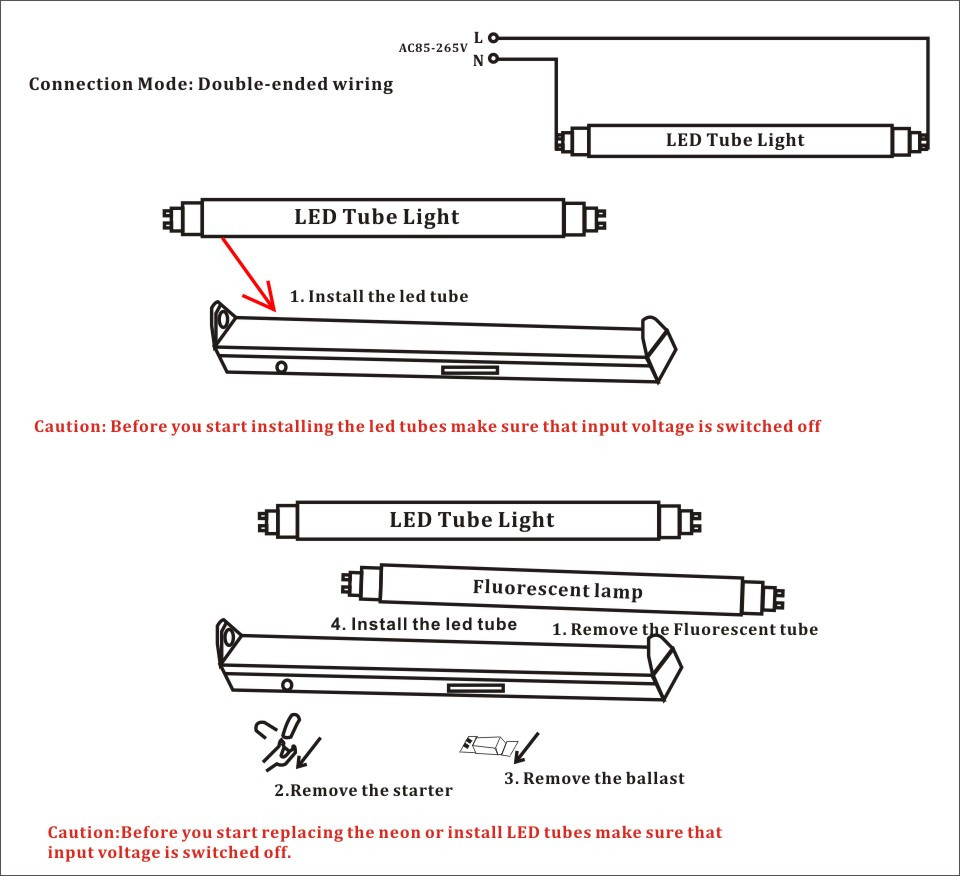 AC85-265V L
N

Connection Mode: Double-ended wiring

LED Tube Light

LED Tube Light

1. Install the led tube

Caution: Before you start installing the led tubes make sure that input voltage is switched off

LED Tube Light

Fluorescent lamp

4. Install the led tube

1. Remove the Fluorescent tube

2.Remove the starter

3. Remove the ballast

Caution:Before you start replacing the neon or install LED tubes make sure that input voltage is switched off.